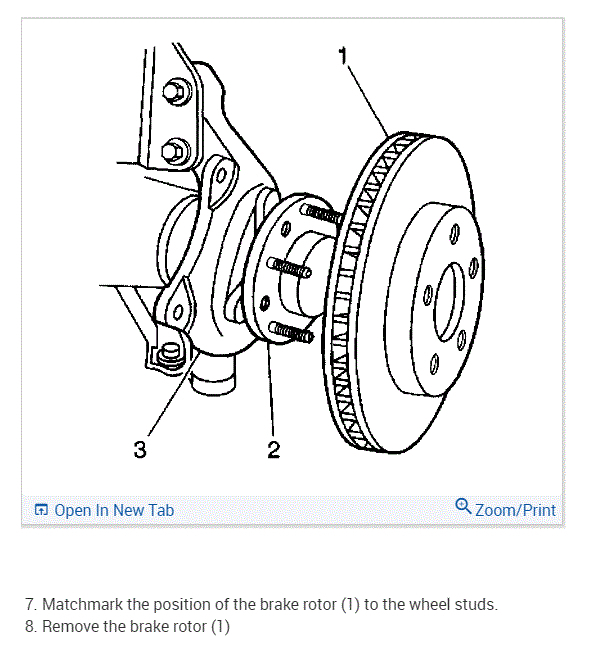 1
3
2

Open In New Tab
Zoom/Print

7. Matchmark the position of the brake rotor (1) to the wheel studs.
8. Remove the brake rotor (1)