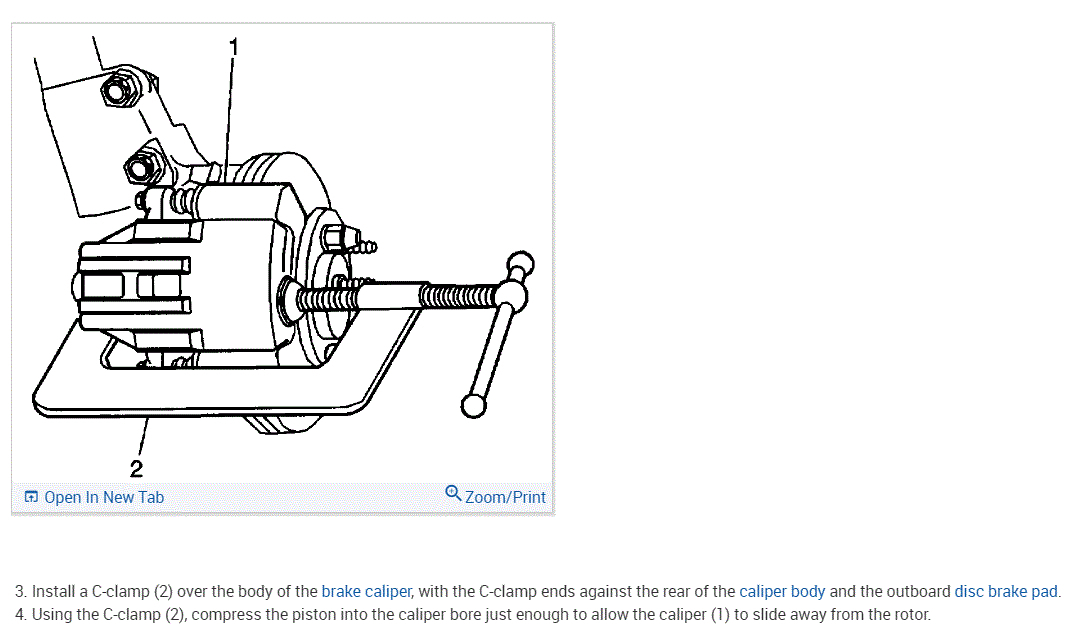 1

2

Open In New Tab

Zoom/Print

3. Install a C-clamp (2) over the body of the brake caliper, with the C-clamp ends against the rear of the caliper body and the outboard disc brake pad.
4. Using the C-clamp (2), compress the piston into the caliper bore just enough to allow the caliper (1) to slide away from the rotor.