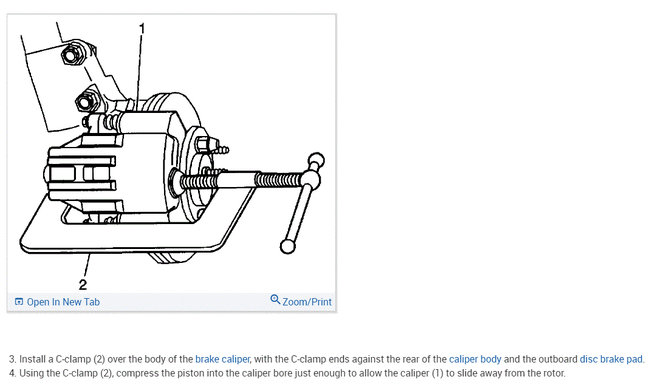 1

2

Open In New Tab

Zoom/Print

3. Install a C-clamp (2) over the body of the brake caliper, with the C-clamp ends against the rear of the caliper body and the outboard disc brake pad.
4. Using the C-clamp (2), compress the piston into the caliper bore just enough to allow the caliper (1) to slide away from the rotor.