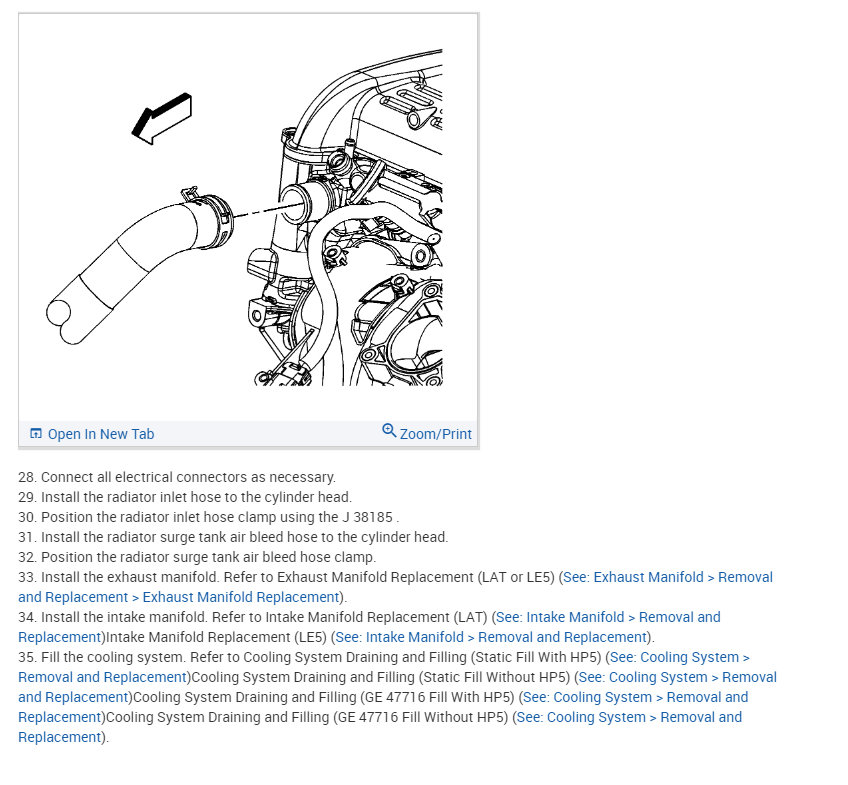 Open In New Tab
Zoom/Print

28. Connect all electrical connectors as necessary.
29. Install the radiator inlet hose to the cylinder head.
30. Position the radiator inlet hose clamp using the J 38185 .
31. Install the radiator surge tank air bleed hose to the cylinder head.
32. Position the radiator surge tank air bleed hose clamp.
33. Install the exhaust manifold. Refer to Exhaust Manifold Replacement (LAT or LE5) (See: Exhaust Manifold > Removal and Replacement > Exhaust Manifold Replacement).
34. Install the intake manifold. Refer to Intake Manifold Replacement (LAT) (See: Intake Manifold > Removal and Replacement)Intake Manifold Replacement (LE5) (See: Intake Manifold > Removal and Replacement).
35. Fill the cooling system. Refer to Cooling System Draining and Filling (Static Fill With HP5) (See: Cooling System > Removal and Replacement)Cooling System Draining and Filling (Static Fill Without HP5) (See: Cooling System > Removal and Replacement)Cooling System Draining and Filling (GE 47716 Fill With HP5) (See: Cooling System > Removal and Replacement)Cooling System Draining and Filling (GE 47716 Fill Without HP5) (See: Cooling System > Removal and Replacement).