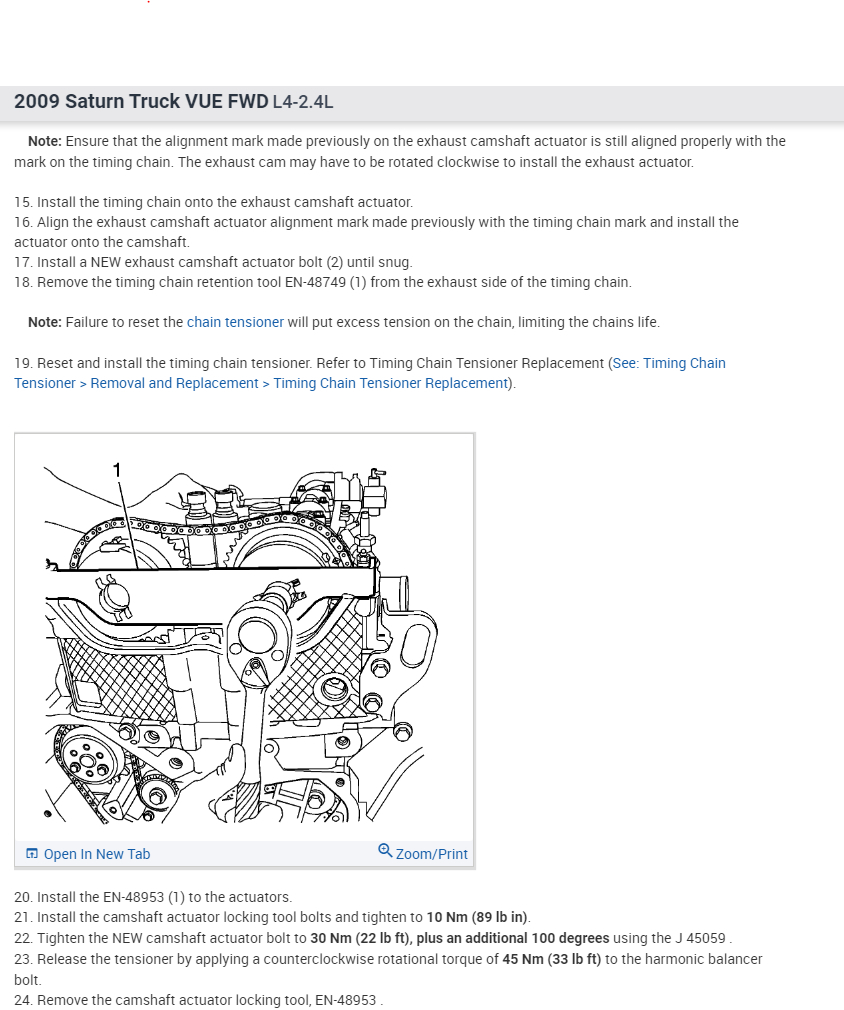 2009 Saturn Truck VUE FWD L4-2.4L

Note: Ensure that the alignment mark made previously on the exhaust camshaft actuator is still aligned properly with the mark on the timing chain. The exhaust cam may have to be rotated clockwise to install the exhaust actuator.

15. Install the timing chain onto the exhaust camshaft actuator.
16. Align the exhaust camshaft actuator alignment mark made previously with the timing chain mark and install the actuator onto the camshaft.
17. Install a NEW exhaust camshaft actuator bolt (2) until snug.
18. Remove the timing chain retention tool EN-48749 (1) from the exhaust side of the timing chain.

Note: Failure to reset the chain tensioner will put excess tension on the chain, limiting the chains life.

19. Reset and install the timing chain tensioner. Refer to Timing Chain Tensioner Replacement (See: Timing Chain Tensioner > Removal and Replacement > Timing Chain Tensioner Replacement).

1

Open In New Tab
Zoom/Print

20. Install the EN-48953 (1) to the actuators.
21. Install the camshaft actuator locking tool bolts and tighten to 10 Nm (89 lb in).
22. Tighten the NEW camshaft actuator bolt to 30 Nm (22 lb ft), plus an additional 100 degrees using the J 45059 .
23. Release the tensioner by applying a counterclockwise rotational torque of 45 Nm (33 lb ft) to the harmonic balancer bolt.
24. Remove the camshaft actuator locking tool, EN-48953 .