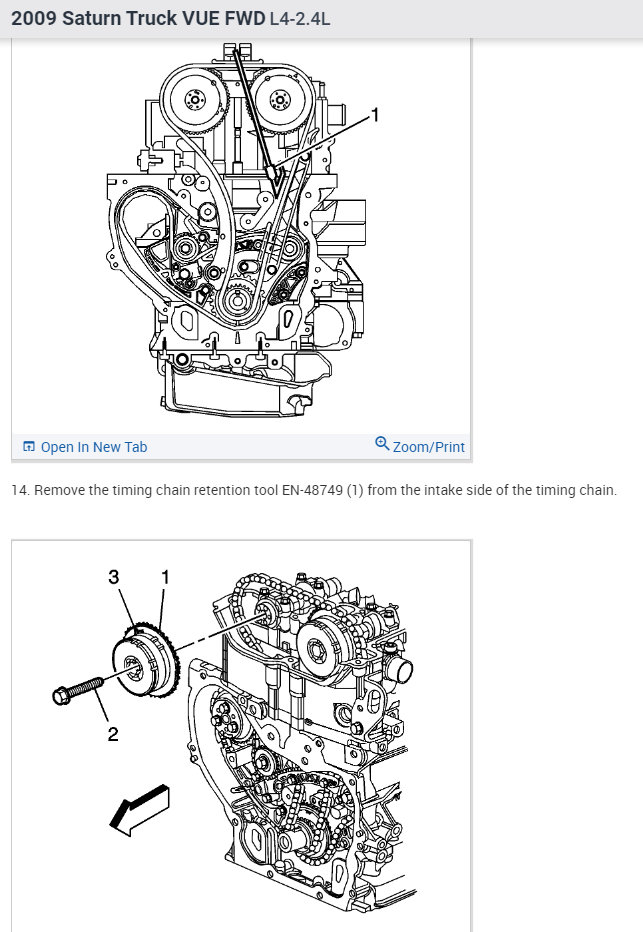 2009 Saturn Truck VUE FWD L4-2.4L

1

Open In New Tab

Zoom/Print

14. Remove the timing chain retention tool EN-48749 (1) from the intake side of the timing chain.

3

1

2