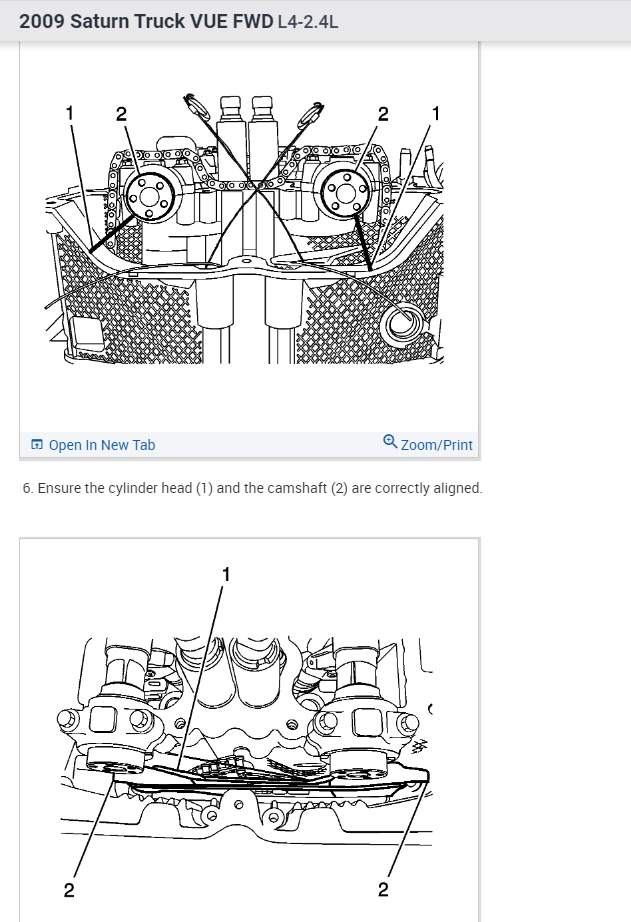 2009 Saturn Truck VUE FWD L4-2.4L

1 2 2 1

Open In New Tab

Zoom/Print

6. Ensure the cylinder head (1) and the camshaft (2) are correctly aligned.

1

2 2