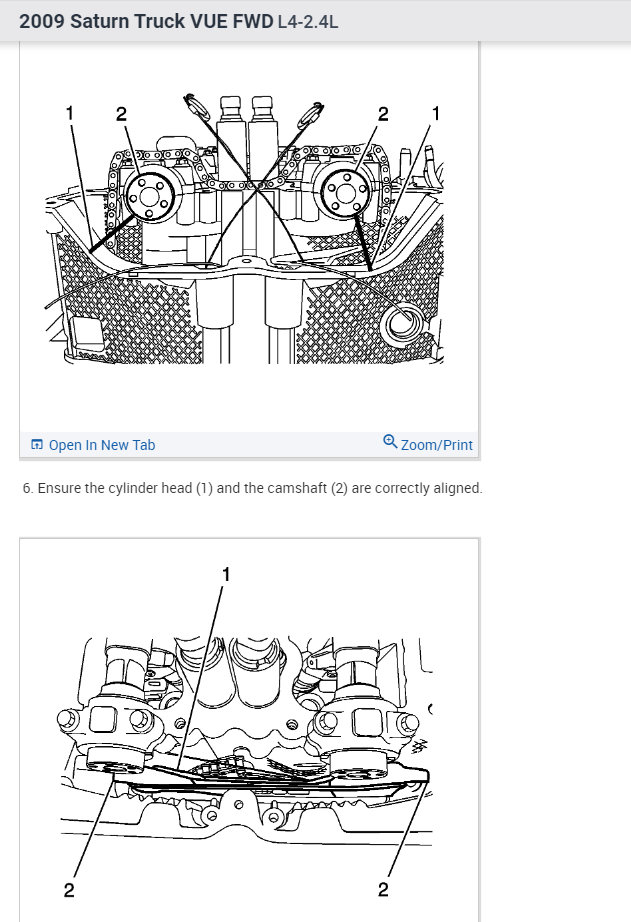 2009 Saturn Truck VUE FWD L4-2.4L

1 2 2 1

Open In New Tab

Zoom/Print

6. Ensure the cylinder head (1) and the camshaft (2) are correctly aligned.

1

2 2