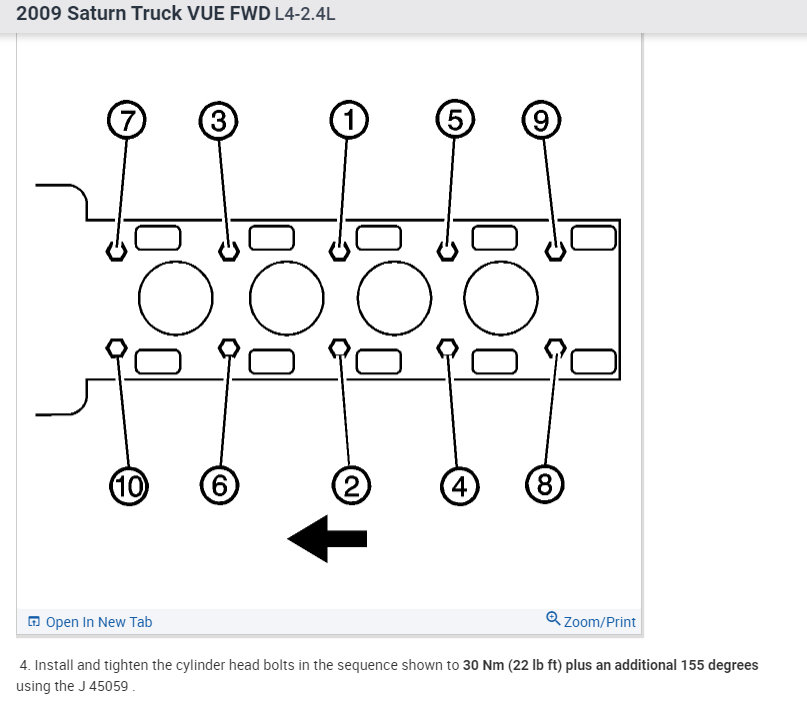 2009 Saturn Truck VUE FWD L4-2.4L

7 3 1 5 9

10 6 2 4 8

Open In New Tab

Zoom/Print

4. Install and tighten the cylinder head bolts in the sequence shown to 30 Nm (22 lb ft) plus an additional 155 degrees using the J 45059 .