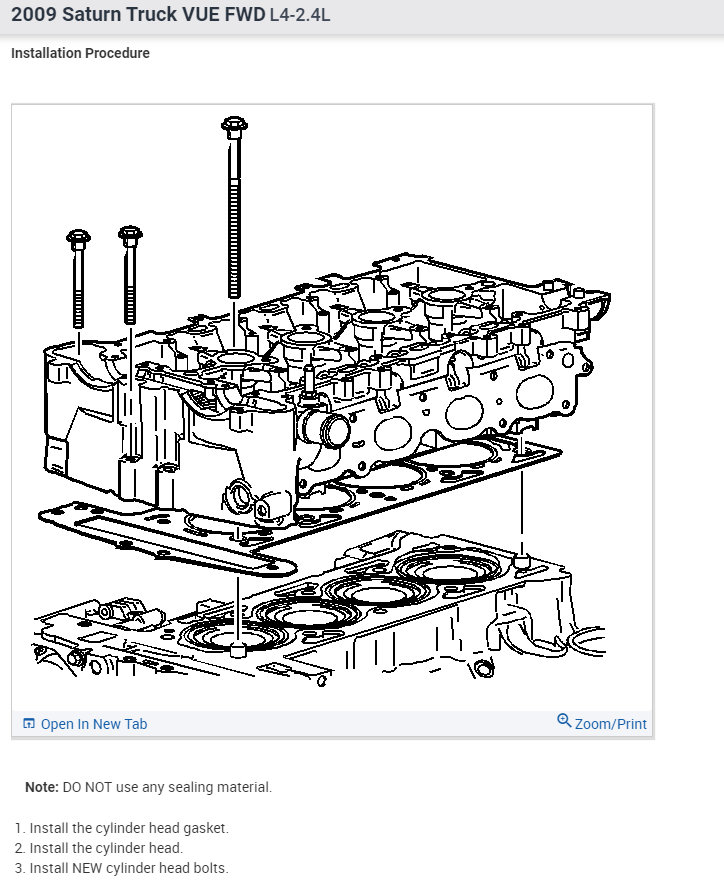 2009 Saturn Truck VUE FWD L4-2.4L

Installation Procedure

Open In New Tab

Zoom/Print

Note: DO NOT use any sealing material.

1. Install the cylinder head gasket.
2. Install the cylinder head.
3. Install NEW cylinder head bolts.