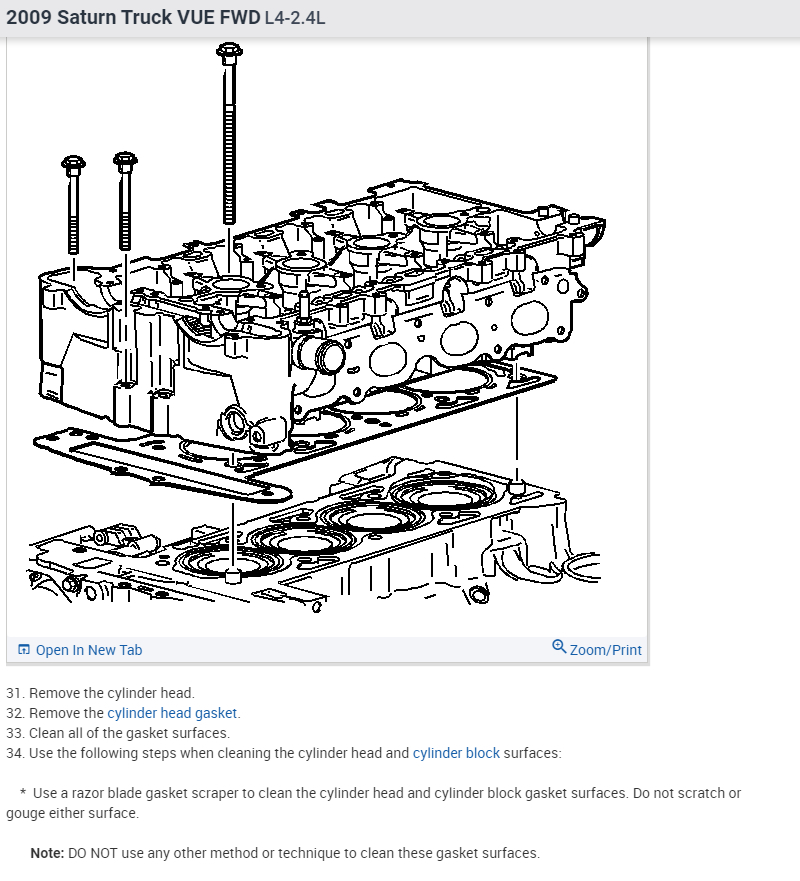 2009 Saturn Truck VUE FWD L4-2.4L

Open In New Tab

Zoom/Print

31. Remove the cylinder head.
32. Remove the cylinder head gasket.
33. Clean all of the gasket surfaces.
34. Use the following steps when cleaning the cylinder head and cylinder block surfaces:

* Use a razor blade gasket scraper to clean the cylinder head and cylinder block gasket surfaces. Do not scratch or gouge either surface.

Note: DO NOT use any other method or technique to clean these gasket surfaces.