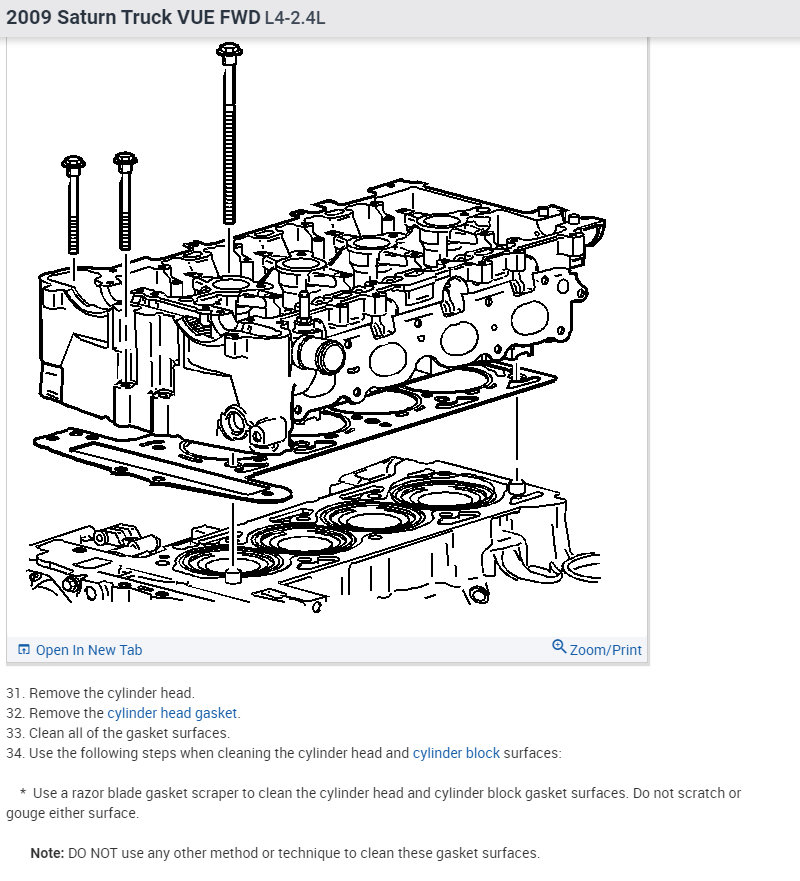 2009 Saturn Truck VUE FWD L4-2.4L

Open In New Tab

Zoom/Print

31. Remove the cylinder head.
32. Remove the cylinder head gasket.
33. Clean all of the gasket surfaces.
34. Use the following steps when cleaning the cylinder head and cylinder block surfaces:

* Use a razor blade gasket scraper to clean the cylinder head and cylinder block gasket surfaces. Do not scratch or gouge either surface.

Note: DO NOT use any other method or technique to clean these gasket surfaces.