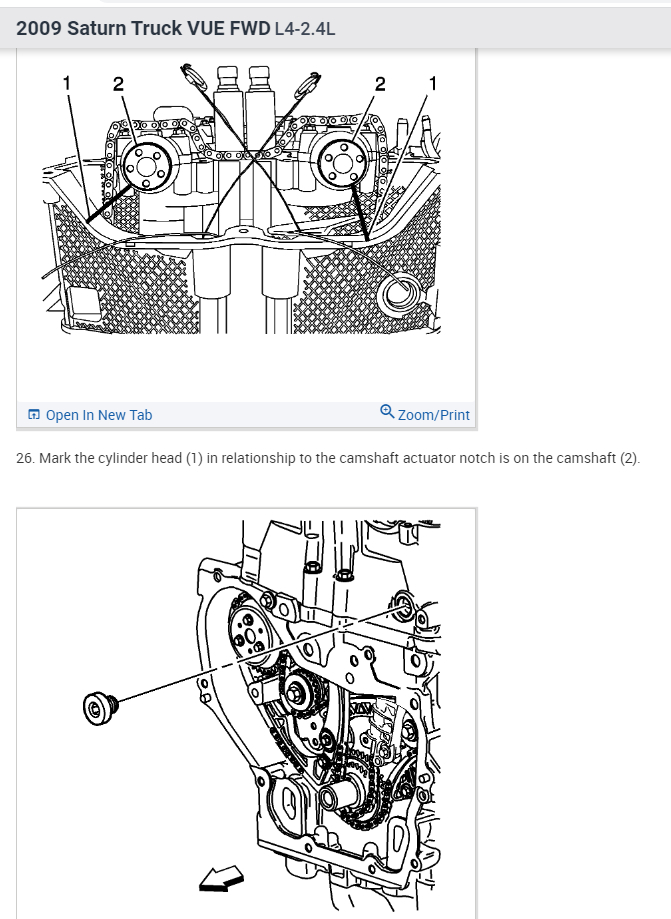 2009 Saturn Truck VUE FWD L4-2.4L

1 2 2 1

Open In New Tab

Zoom/Print

26. Mark the cylinder head (1) in relationship to the camshaft actuator notch is on the camshaft (2).