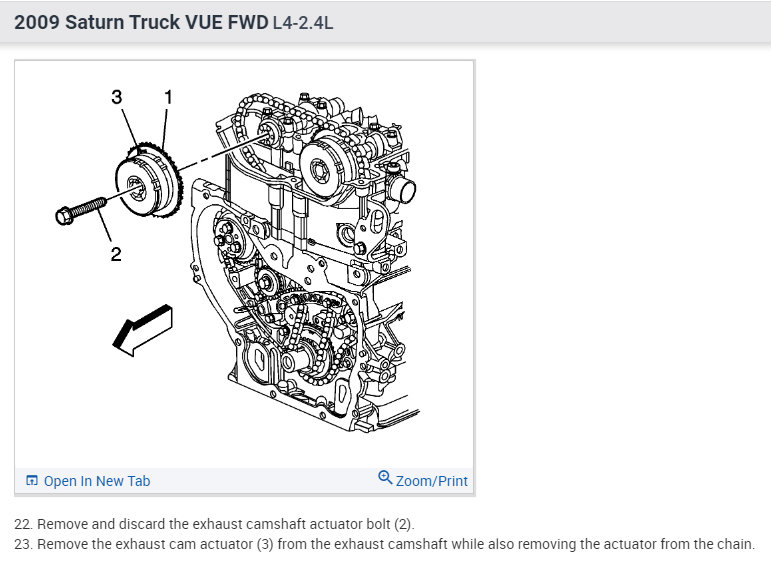 2009 Saturn Truck VUE FWD L4-2.4L

3
1
2

Open In New Tab
Zoom/Print

22. Remove and discard the exhaust camshaft actuator bolt (2).
23. Remove the exhaust cam actuator (3) from the exhaust camshaft while also removing the actuator from the chain.