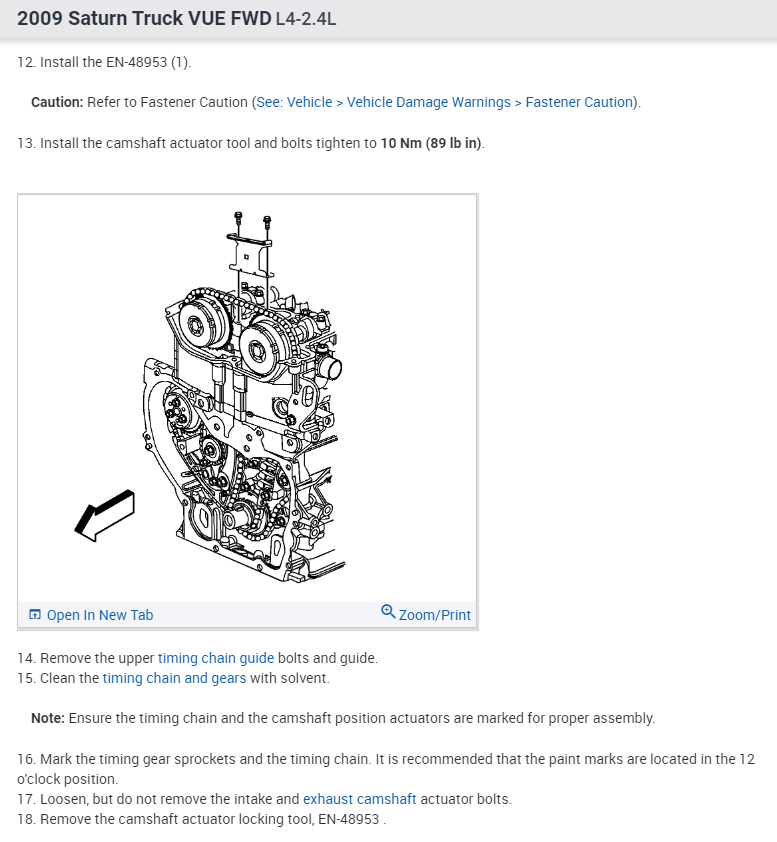 2009 Saturn Truck VUE FWD L4-2.4L

12. Install the EN-48953 (1).

Caution: Refer to Fastener Caution (See: Vehicle > Vehicle Damage Warnings > Fastener Caution).

13. Install the camshaft actuator tool and bolts tighten to 10 Nm (89 lb in).

Open In New Tab

Zoom/Print

14. Remove the upper timing chain guide bolts and guide.
15. Clean the timing chain and gears with solvent.

Note: Ensure the timing chain and the camshaft position actuators are marked for proper assembly.

16. Mark the timing gear sprockets and the timing chain. It is recommended that the paint marks are located in the 12 o'clock position.
17. Loosen, but do not remove the intake and exhaust camshaft actuator bolts.
18. Remove the camshaft actuator locking tool, EN-48953 .