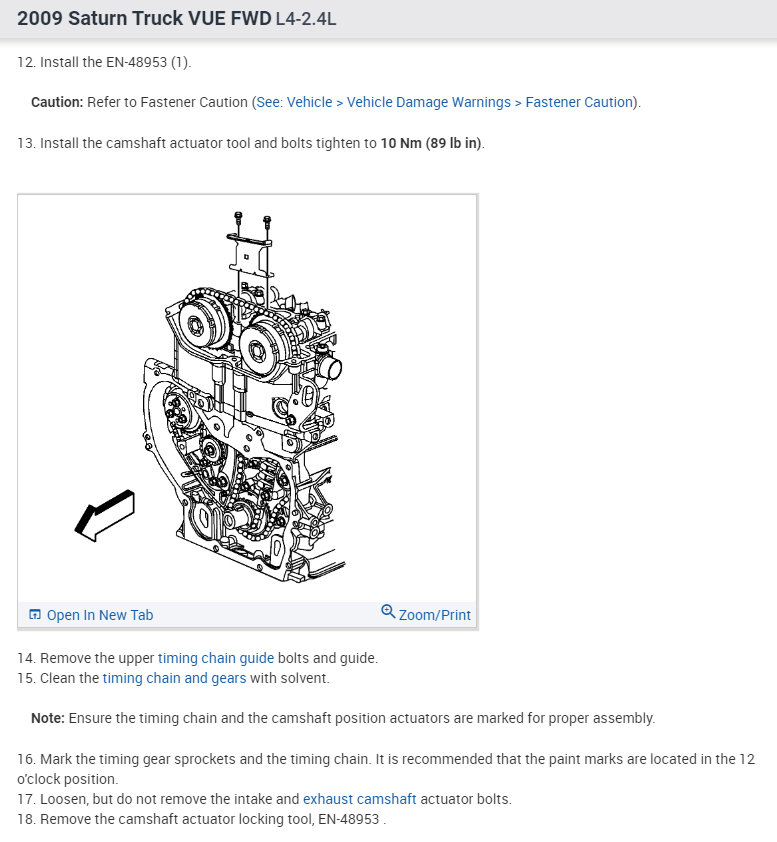 2009 Saturn Truck VUE FWD L4-2.4L

12. Install the EN-48953 (1).

Caution: Refer to Fastener Caution (See: Vehicle > Vehicle Damage Warnings > Fastener Caution).

13. Install the camshaft actuator tool and bolts tighten to 10 Nm (89 lb in).

Open In New Tab Zoom/Print

14. Remove the upper timing chain guide bolts and guide.
15. Clean the timing chain and gears with solvent.

Note: Ensure the timing chain and the camshaft position actuators are marked for proper assembly.

16. Mark the timing gear sprockets and the timing chain. It is recommended that the paint marks are located in the 12 o'clock position.
17. Loosen, but do not remove the intake and exhaust camshaft actuator bolts.
18. Remove the camshaft actuator locking tool, EN-48953 .