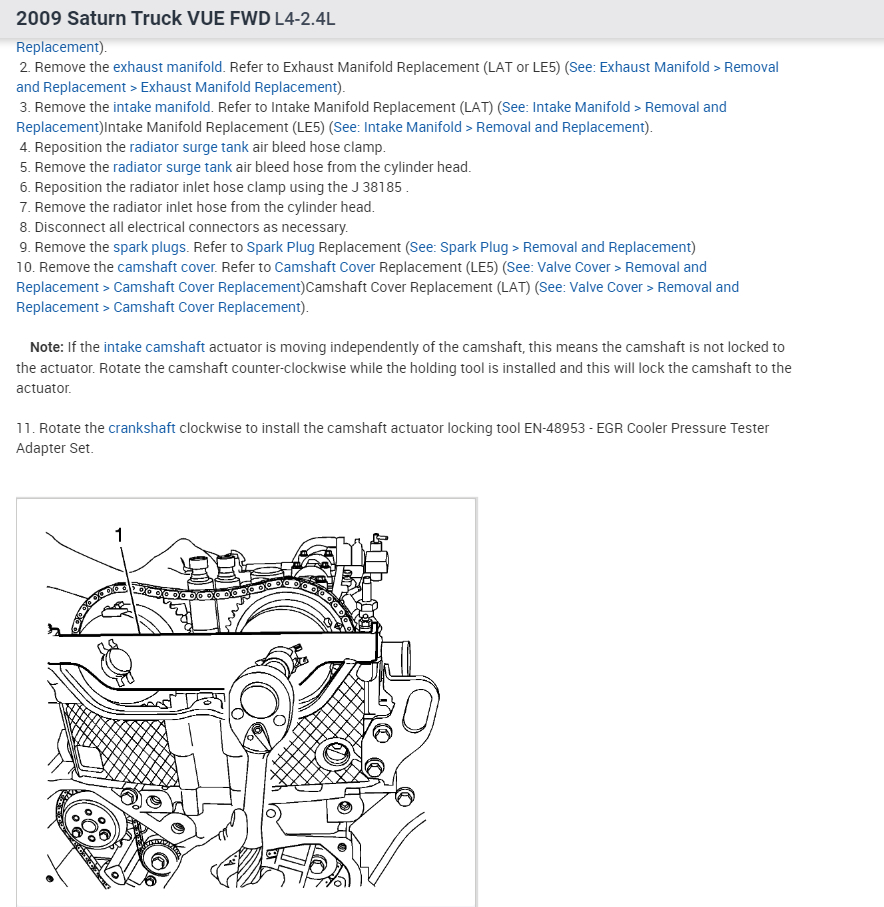 2009 Saturn Truck VUE FWD L4-2.4L

Replacement).
2. Remove the exhaust manifold. Refer to Exhaust Manifold Replacement (LAT or LE5) (See: Exhaust Manifold > Removal and Replacement > Exhaust Manifold Replacement).
3. Remove the intake manifold. Refer to Intake Manifold Replacement (LAT) (See: Intake Manifold > Removal and Replacement)Intake Manifold Replacement (LE5) (See: Intake Manifold > Removal and Replacement).
4. Reposition the radiator surge tank air bleed hose clamp.
5. Remove the radiator surge tank air bleed hose from the cylinder head.
6. Reposition the radiator inlet hose clamp using the J 38185 .
7. Remove the radiator inlet hose from the cylinder head.
8. Disconnect all electrical connectors as necessary.
9. Remove the spark plugs. Refer to Spark Plug Replacement (See: Spark Plug > Removal and Replacement)
10. Remove the camshaft cover. Refer to Camshaft Cover Replacement (LE5) (See: Valve Cover > Removal and Replacement > Camshaft Cover Replacement)Camshaft Cover Replacement (LAT) (See: Valve Cover > Removal and Replacement > Camshaft Cover Replacement).

Note: If the intake camshaft actuator is moving independently of the camshaft, this means the camshaft is not locked to the actuator. Rotate the camshaft counter-clockwise while the holding tool is installed and this will lock the camshaft to the actuator.

11. Rotate the crankshaft clockwise to install the camshaft actuator locking tool EN-48953 - EGR Cooler Pressure Tester Adapter Set.

1