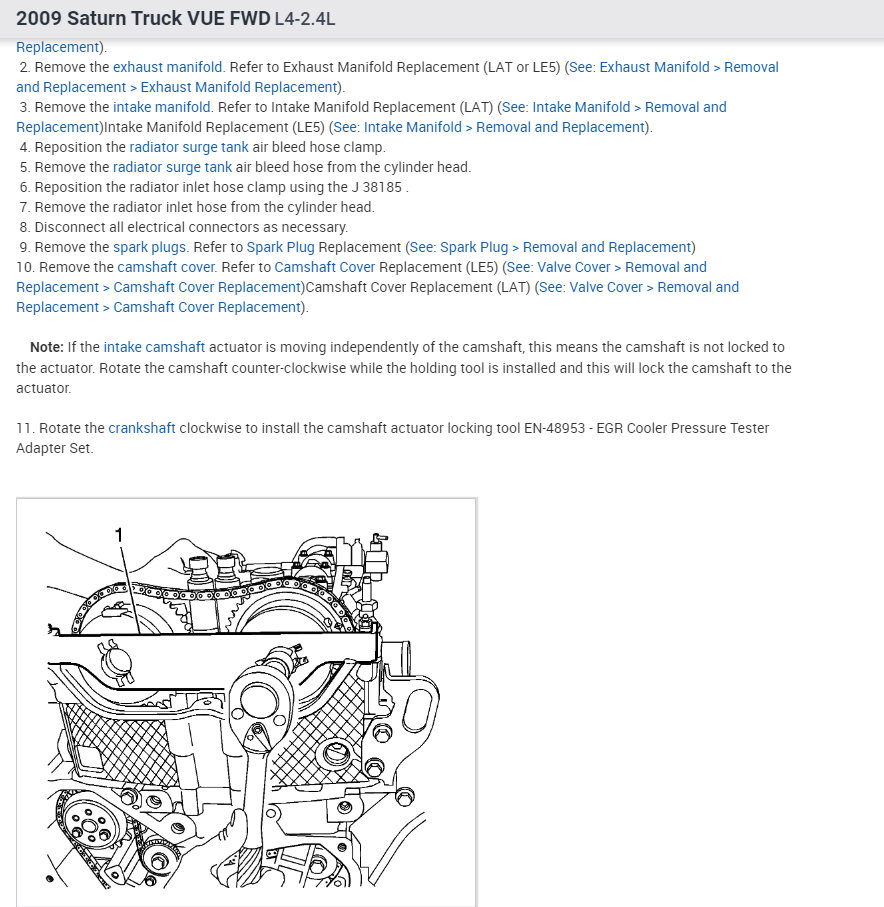 2009 Saturn Truck VUE FWD L4-2.4L

Replacement).
2. Remove the exhaust manifold. Refer to Exhaust Manifold Replacement (LAT or LE5) (See: Exhaust Manifold > Removal and Replacement > Exhaust Manifold Replacement).
3. Remove the intake manifold. Refer to Intake Manifold Replacement (LAT) (See: Intake Manifold > Removal and Replacement)Intake Manifold Replacement (LE5) (See: Intake Manifold > Removal and Replacement).
4. Reposition the radiator surge tank air bleed hose clamp.
5. Remove the radiator surge tank air bleed hose from the cylinder head.
6. Reposition the radiator inlet hose clamp using the J 38185 .
7. Remove the radiator inlet hose from the cylinder head.
8. Disconnect all electrical connectors as necessary.
9. Remove the spark plugs. Refer to Spark Plug Replacement (See: Spark Plug > Removal and Replacement)
10. Remove the camshaft cover. Refer to Camshaft Cover Replacement (LE5) (See: Valve Cover > Removal and Replacement > Camshaft Cover Replacement)Camshaft Cover Replacement (LAT) (See: Valve Cover > Removal and Replacement > Camshaft Cover Replacement).

Note: If the intake camshaft actuator is moving independently of the camshaft, this means the camshaft is not locked to the actuator. Rotate the camshaft counter-clockwise while the holding tool is installed and this will lock the camshaft to the actuator.

11. Rotate the crankshaft clockwise to install the camshaft actuator locking tool EN-48953 - EGR Cooler Pressure Tester Adapter Set.

1