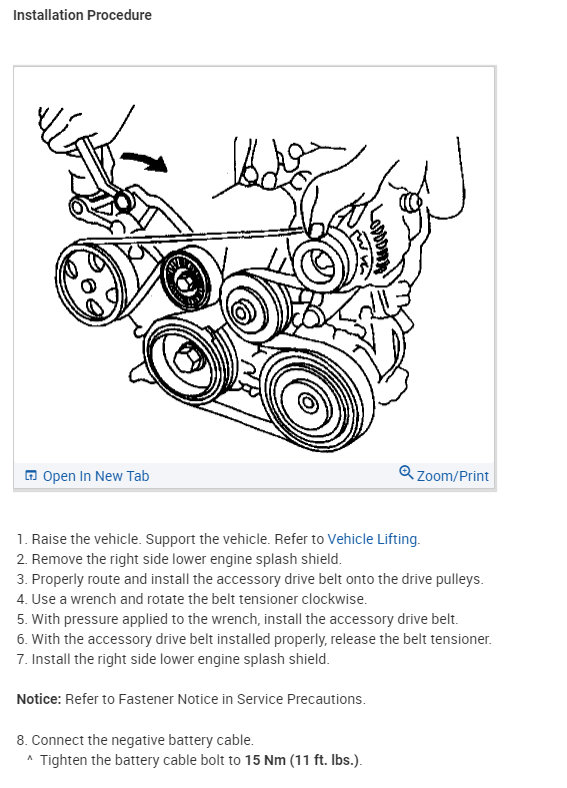 Installation Procedure

Open In New Tab
Zoom/Print

1. Raise the vehicle. Support the vehicle. Refer to Vehicle Lifting.
2. Remove the right side lower engine splash shield.
3. Properly route and install the accessory drive belt onto the drive pulleys.
4. Use a wrench and rotate the belt tensioner clockwise.
5. With pressure applied to the wrench, install the accessory drive belt.
6. With the accessory drive belt installed properly, release the belt tensioner.
7. Install the right side lower engine splash shield.

Notice: Refer to Fastener Notice in Service Precautions.

8. Connect the negative battery cable.
^ Tighten the battery cable bolt to 15 Nm (11 ft. lbs.).