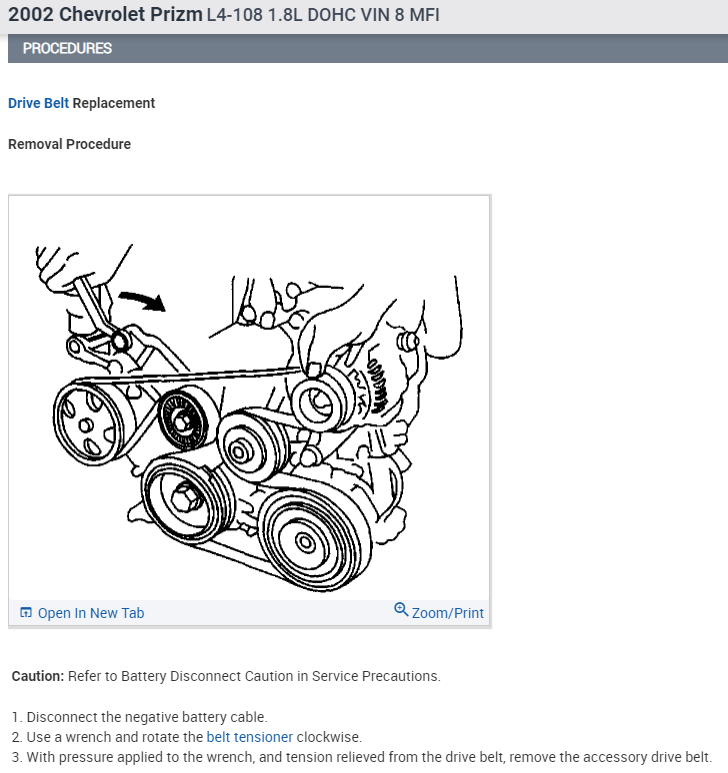 2002 Chevrolet Prizm L4-108 1.8L DOHC VIN 8 MFI

PROCEDURES

Drive Belt Replacement

Removal Procedure

Open In New Tab

Zoom/Print

Caution: Refer to Battery Disconnect Caution in Service Precautions.

1. Disconnect the negative battery cable.
2. Use a wrench and rotate the belt tensioner clockwise.
3. With pressure applied to the wrench, and tension relieved from the drive belt, remove the accessory drive belt.