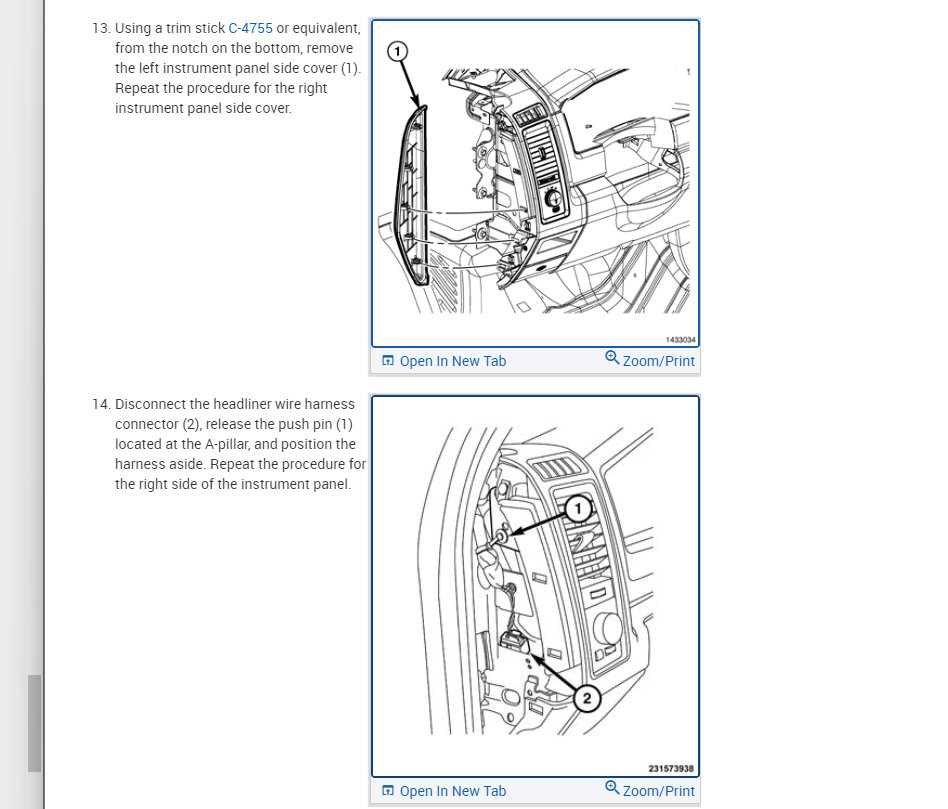 13. Using a trim stick C-4755 or equivalent, from the notch on the bottom, remove the left instrument panel side cover (1). Repeat the procedure for the right instrument panel side cover.

1

1433034

Open In New Tab
Zoom/Print

14. Disconnect the headliner wire harness connector (2), release the push pin (1) located at the A-pillar, and position the harness aside. Repeat the procedure for the right side of the instrument panel.

1

2

231573938

Open In New Tab
Zoom/Print