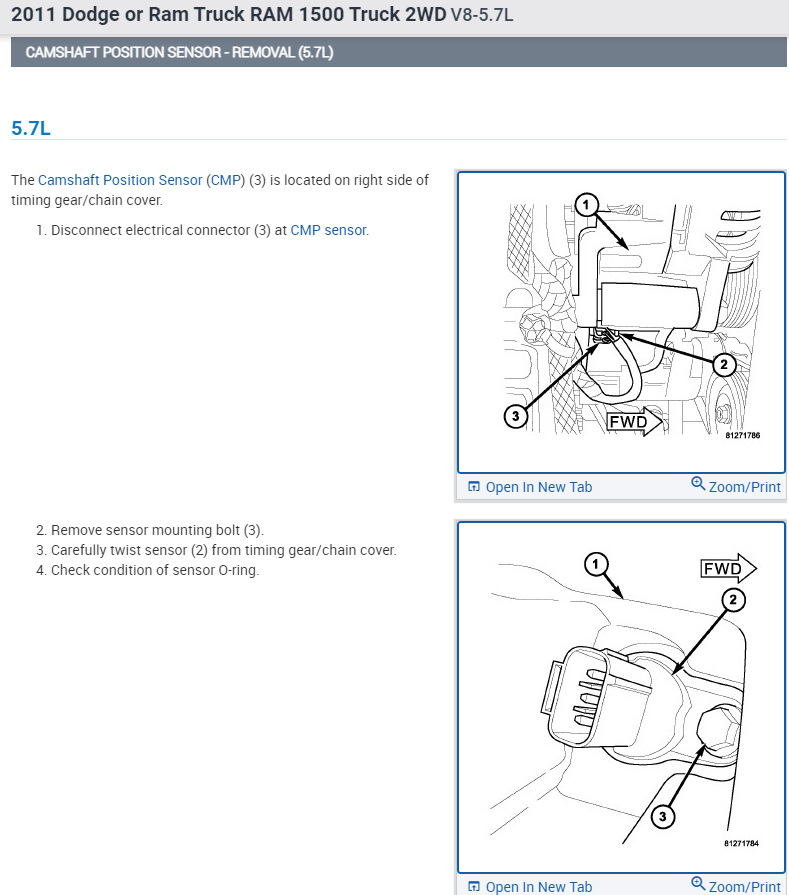 2011 Dodge or Ram Truck RAM 1500 Truck 2WD V8-5.7L

CAMSHAFT POSITION SENSOR - REMOVAL (5.7L)

5.7L

The Camshaft Position Sensor (CMP) (3) is located on right side of timing gear/chain cover.

1. Disconnect electrical connector (3) at CMP sensor.

1
2
3
FWD
81271786

Open In New Tab
Zoom/Print

2. Remove sensor mounting bolt (3).
3. Carefully twist sensor (2) from timing gear/chain cover.
4. Check condition of sensor O-ring.

1
FWD
2
3
81271784

Open In New Tab
Zoom/Print