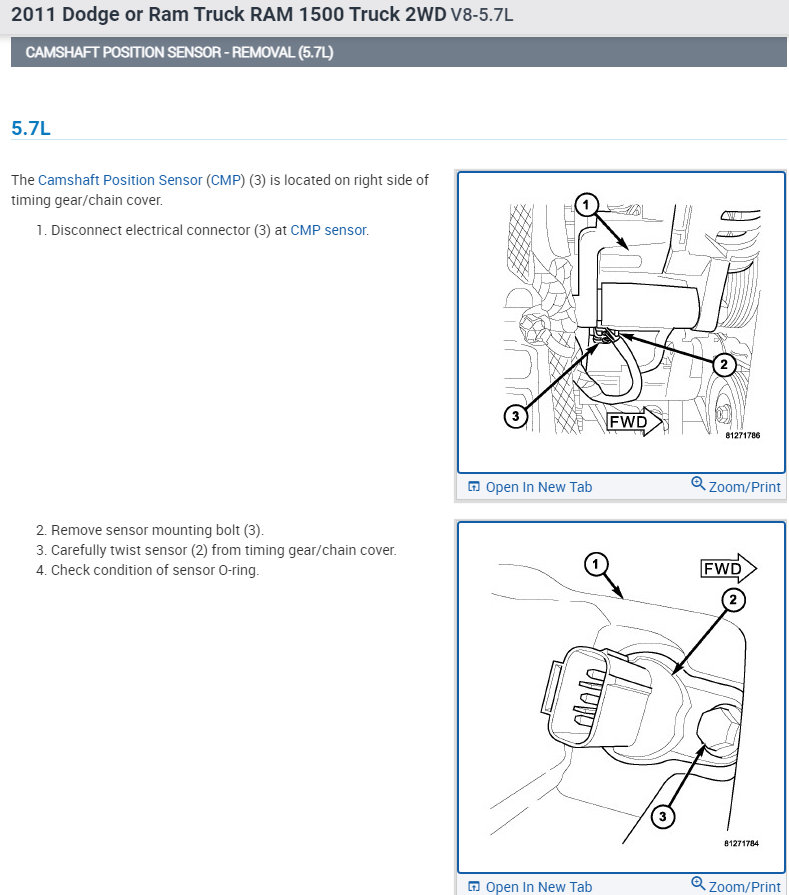 2011 Dodge or Ram Truck RAM 1500 Truck 2WD V8-5.7L

CAMSHAFT POSITION SENSOR - REMOVAL (5.7L)

5.7L

The Camshaft Position Sensor (CMP) (3) is located on right side of timing gear/chain cover.

1. Disconnect electrical connector (3) at CMP sensor.

1
2
3
FWD
81271786

Open In New Tab
Zoom/Print

2. Remove sensor mounting bolt (3).
3. Carefully twist sensor (2) from timing gear/chain cover.
4. Check condition of sensor O-ring.

1
FWD
2
3
81271784

Open In New Tab
Zoom/Print