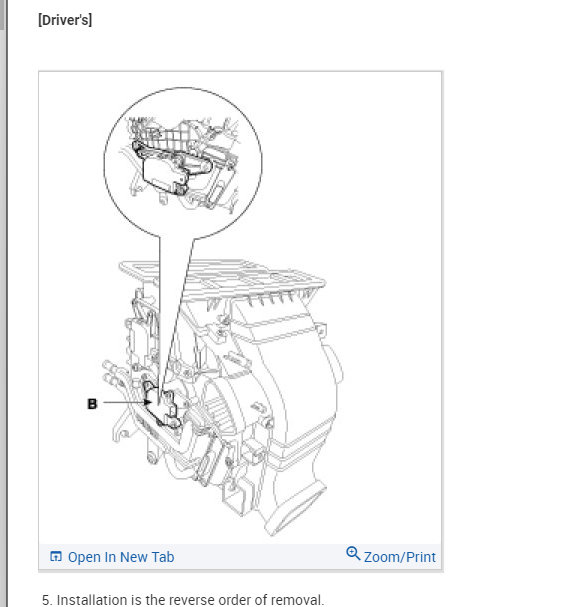 [Driver's]

B

Open In New Tab

Zoom/Print

5. Installation is the reverse order of removal.