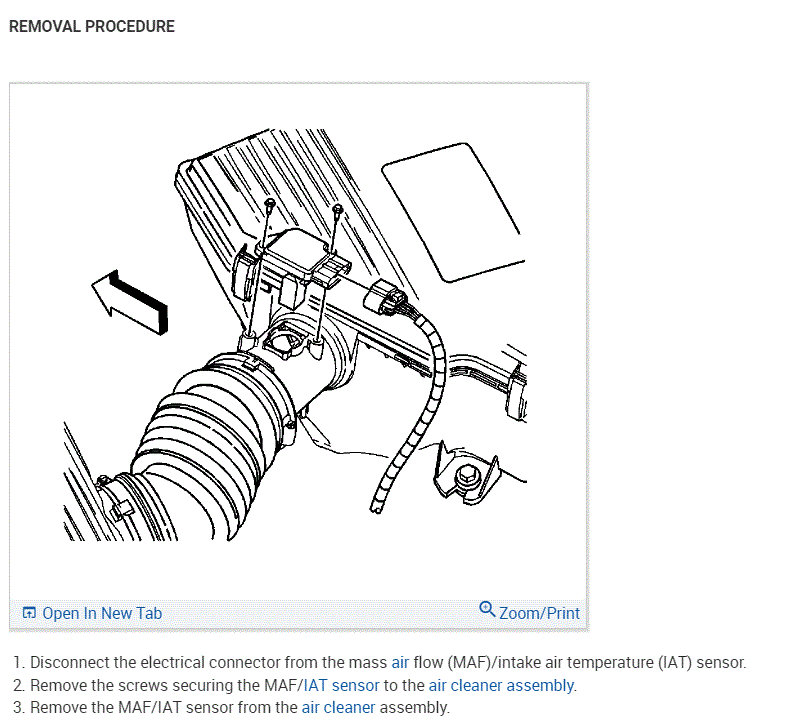 REMOVAL PROCEDURE

Open In New Tab

Zoom/Print

1. Disconnect the electrical connector from the mass air flow (MAF)/intake air temperature (IAT) sensor.
2. Remove the screws securing the MAF/IAT sensor to the air cleaner assembly.
3. Remove the MAF/IAT sensor from the air cleaner assembly.