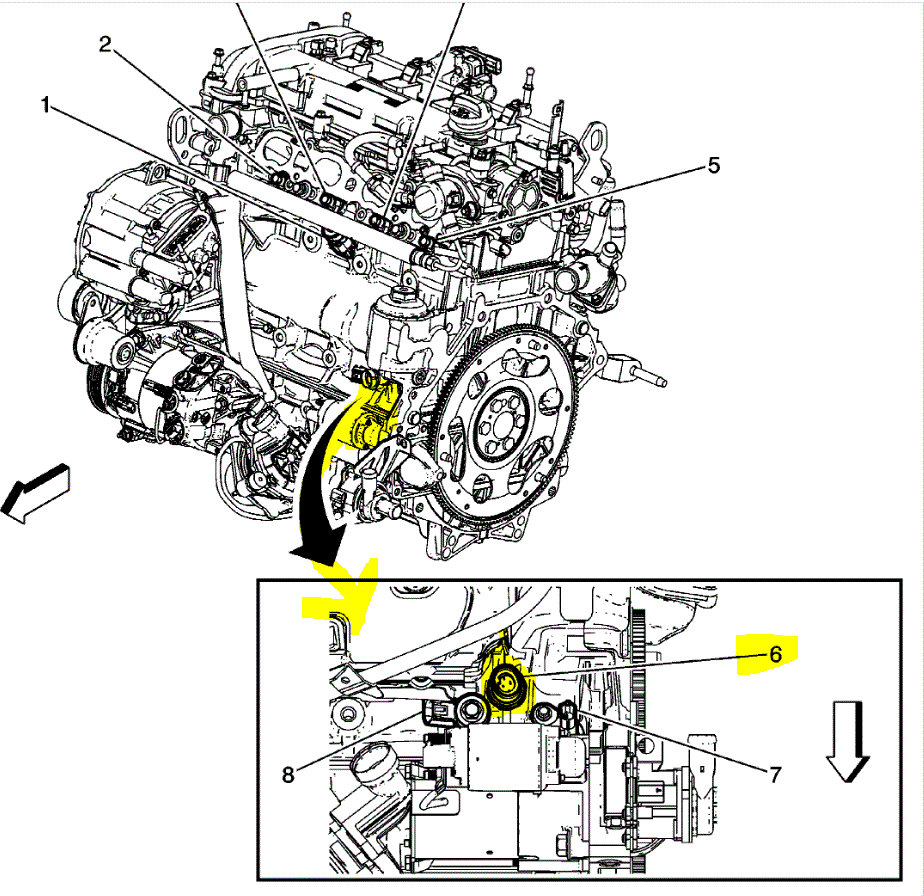 2
1
5
6
8
7