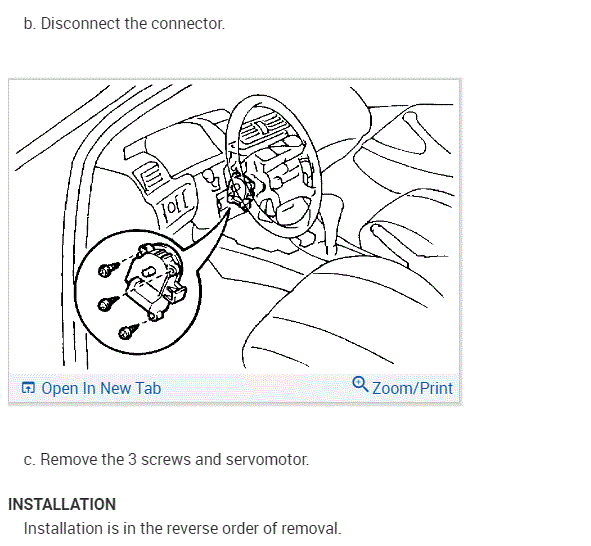 b. Disconnect the connector.

Open In New Tab

Zoom/Print

c. Remove the 3 screws and servomotor.

INSTALLATION

Installation is in the reverse order of removal.