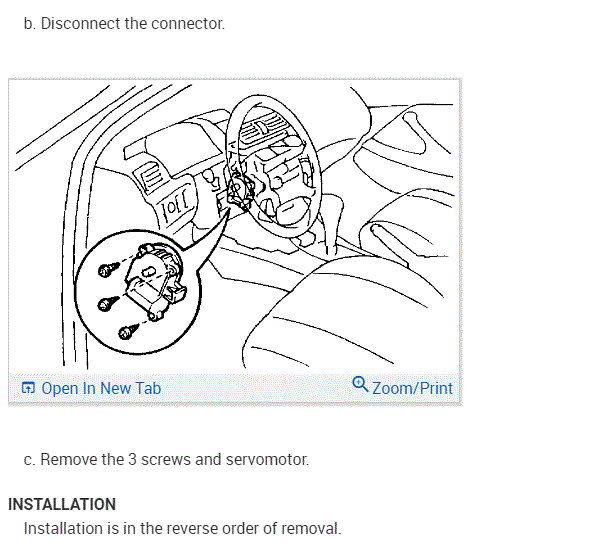 b. Disconnect the connector.

Open In New Tab

Zoom/Print

c. Remove the 3 screws and servomotor.

INSTALLATION

Installation is in the reverse order of removal.