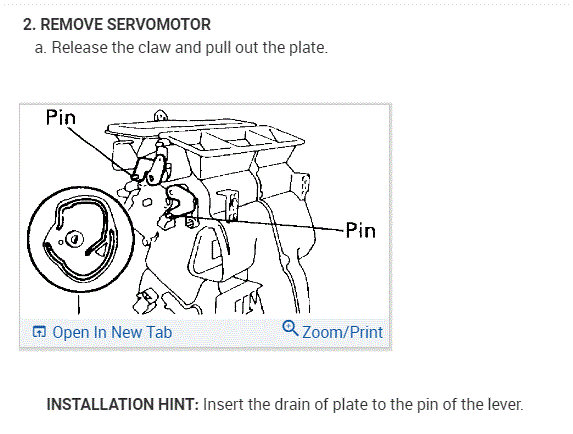 2. REMOVE SERVOMOTOR

a. Release the claw and pull out the plate.

Pin

Pin

Open In New Tab

Zoom/Print

INSTALLATION HINT: Insert the drain of plate to the pin of the lever.