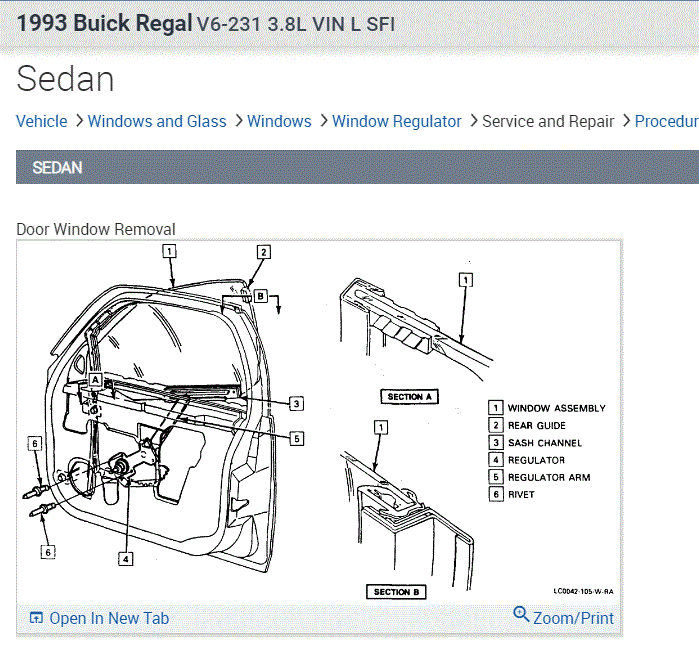 1993 Buick Regal V6-231 3.8L VIN L SFI

Sedan

Vehicle > Windows and Glass > Windows > Window Regulator > Service and Repair > Procedur

SEDAN

Door Window Removal

1
2
B
A
3
5
6
6
4
1
SECTION A
1
SECTION B

1 WINDOW ASSEMBLY
2 REAR GUIDE
3 SASH CHANNEL
4 REGULATOR
5 REGULATOR ARM
6 RIVET

LC0042-105-W-RA

Open In New Tab

Zoom/Print