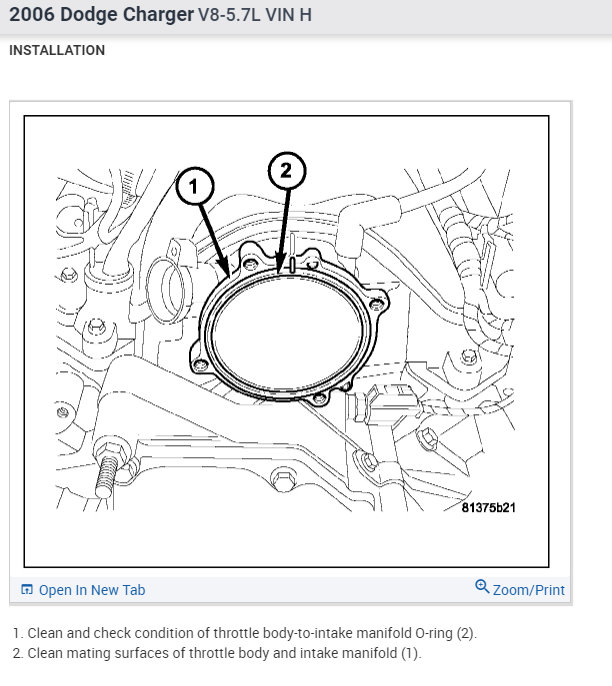 2006 Dodge Charger V8-5.7L VIN H

INSTALLATION

1

2

81375b21

Open In New Tab

Zoom/Print

1. Clean and check condition of throttle body-to-intake manifold O-ring (2).
2. Clean mating surfaces of throttle body and intake manifold (1).