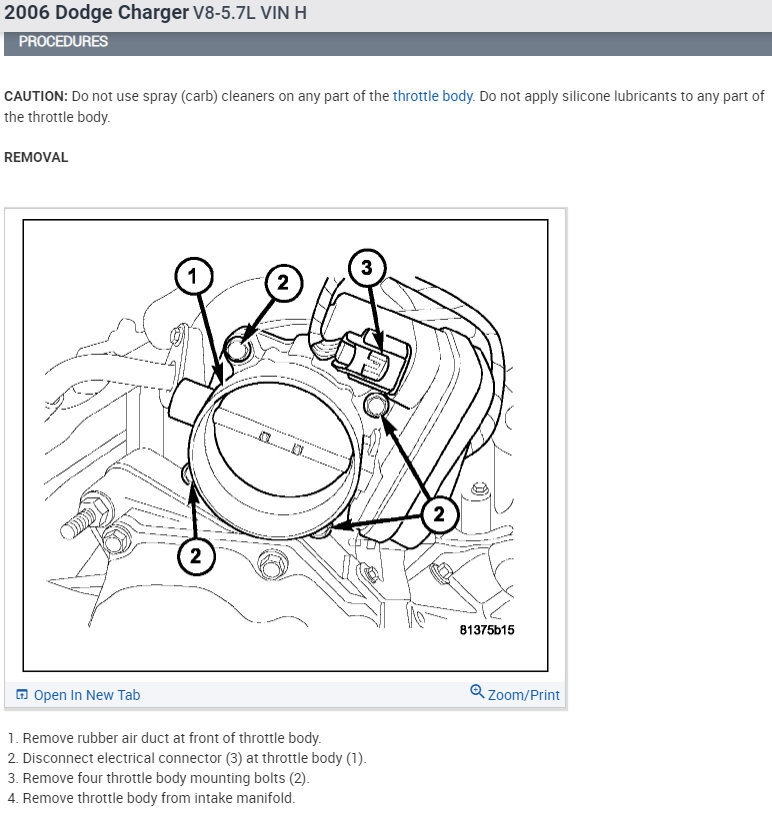 2006 Dodge Charger V8-5.7L VIN H

PROCEDURES

CAUTION: Do not use spray (carb) cleaners on any part of the throttle body. Do not apply silicone lubricants to any part of the throttle body.

REMOVAL

1

2

3

2

2

81375b15

Open In New Tab

Zoom/Print

1. Remove rubber air duct at front of throttle body.
2. Disconnect electrical connector (3) at throttle body (1).
3. Remove four throttle body mounting bolts (2).
4. Remove throttle body from intake manifold.