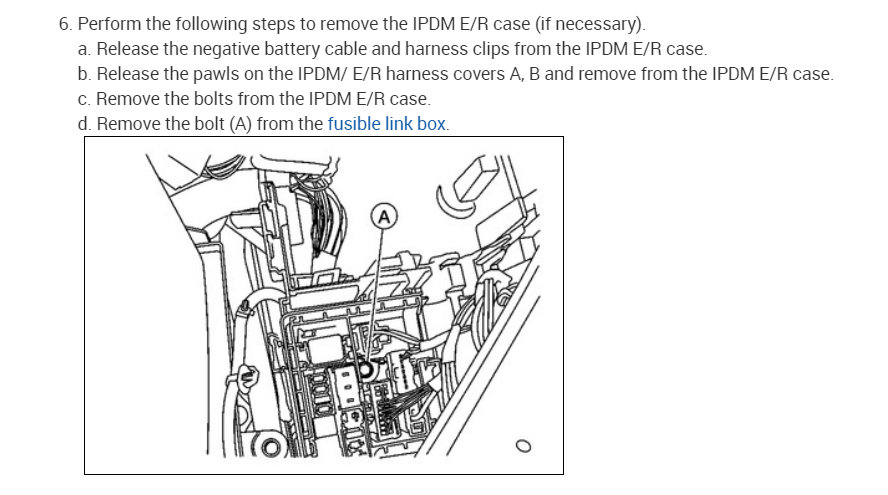 6. Perform the following steps to remove the IPDM E/R case (if necessary).
a. Release the negative battery cable and harness clips from the IPDM E/R case.
b. Release the pawls on the IPDM/ E/R harness covers A, B and remove from the IPDM E/R case.
c. Remove the bolts from the IPDM E/R case.
d. Remove the bolt (A) from the fusible link box.

A