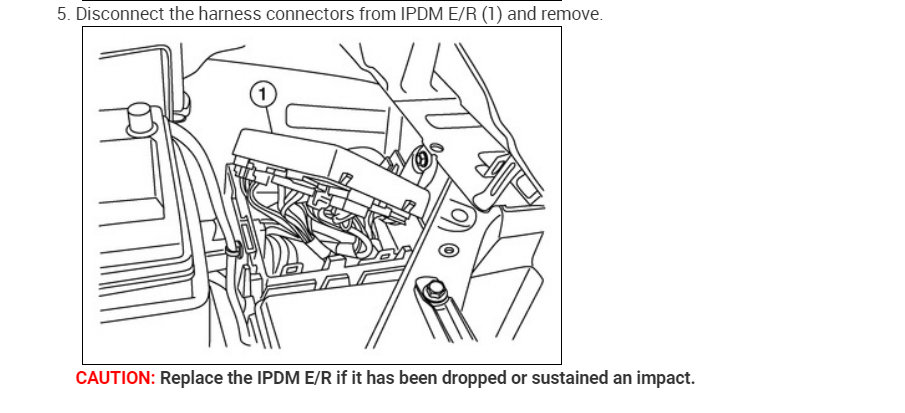 5. Disconnect the harness connectors from IPDM E/R (1) and remove.

1

CAUTION: Replace the IPDM E/R if it has been dropped or sustained an impact.