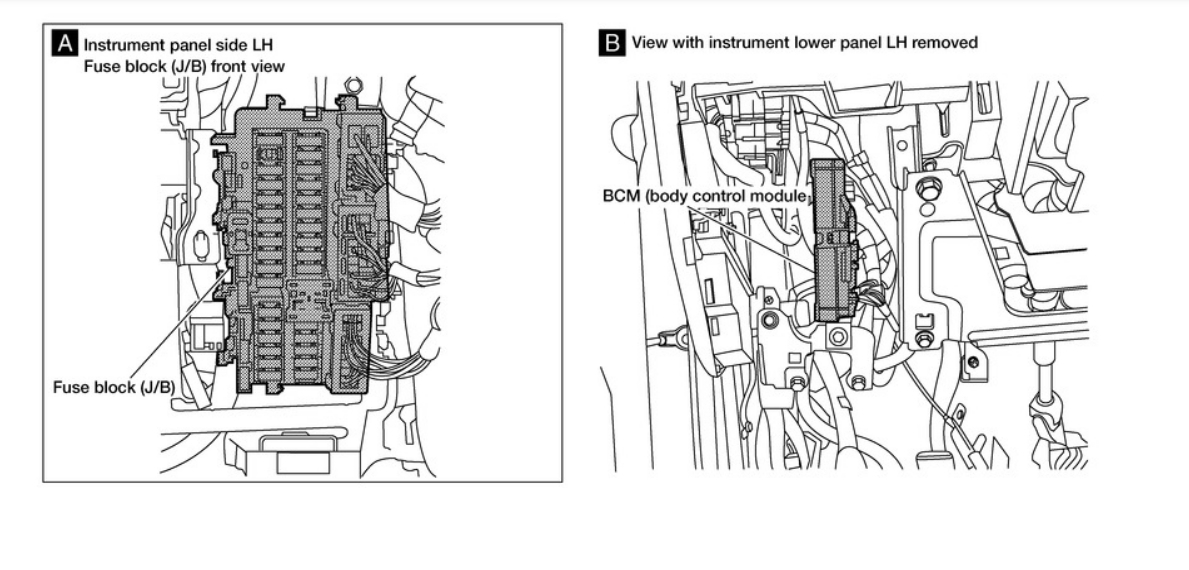 A Instrument panel side LH
Fuse block (J/B) front view

Fuse block (J/B)

B View with instrument lower panel LH removed

BCM (body control module)