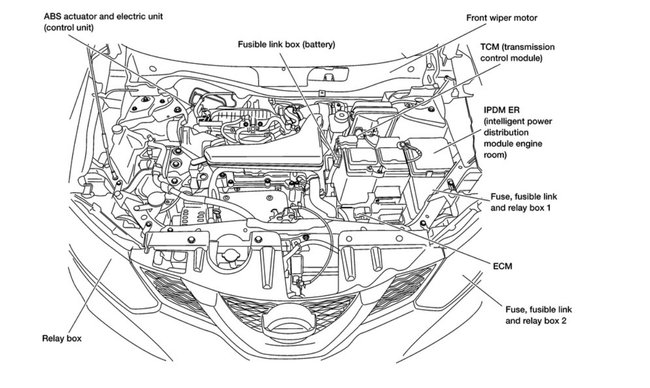 ABS actuator and electric unit (control unit)

Fusible link box (battery)

Front wiper motor

TCM (transmission control module)

IPDM ER (intelligent power distribution module engine room)

Fuse, fusible link and relay box 1

ECM

Fuse, fusible link and relay box 2

Relay box