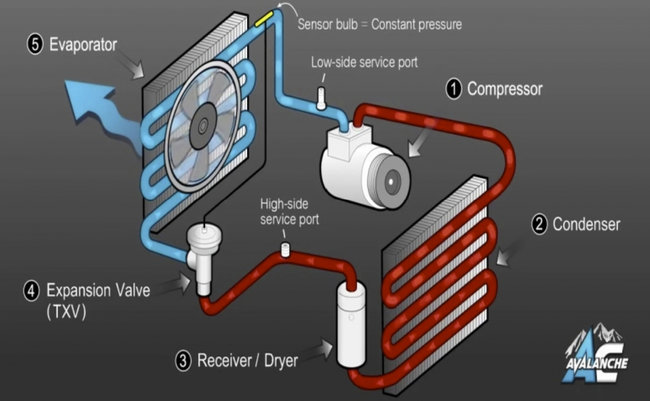 Sensor bulb = Constant pressure

5 Evaporator

Low-side service port

1 Compressor

High-side service port

2 Condenser

4 Expansion Valve (TXV)

3 Receiver / Dryer

AC AVALANCHE