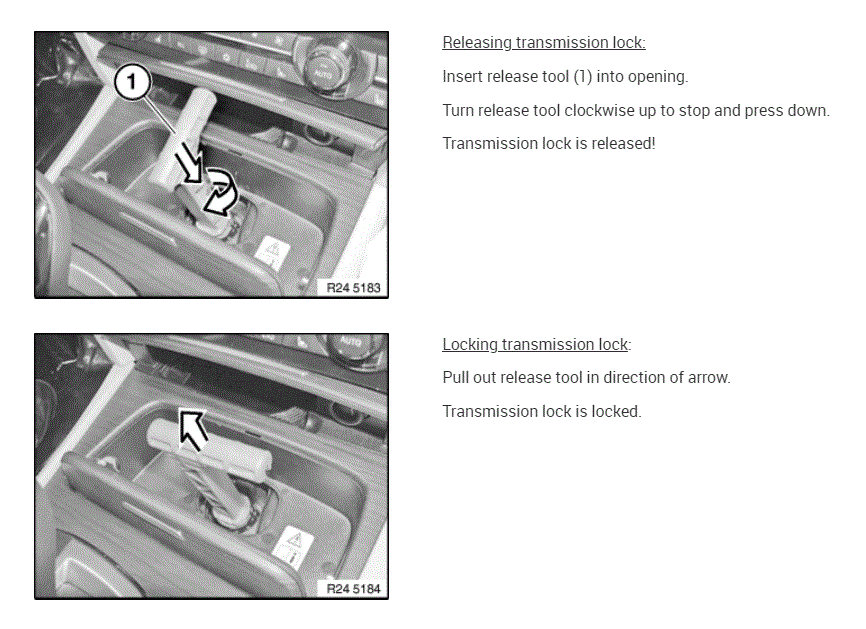 1

AUTO

R24 5183

Releasing transmission lock:

Insert release tool (1) into opening.

Turn release tool clockwise up to stop and press down.

Transmission lock is released!

AUTO

R24 5184

Locking transmission lock:

Pull out release tool in direction of arrow.

Transmission lock is locked.