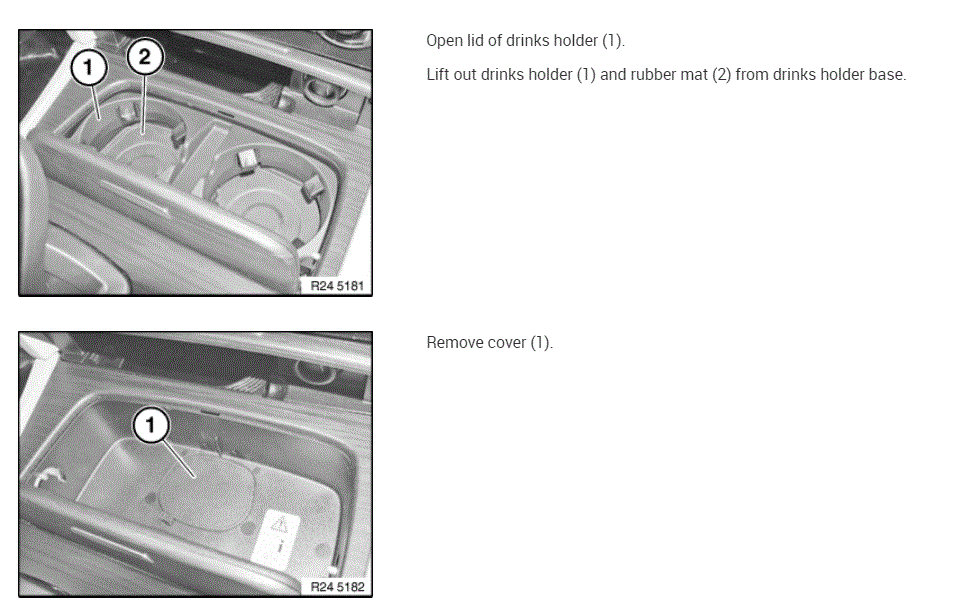 1
2
R24 5181

Open lid of drinks holder (1).

Lift out drinks holder (1) and rubber mat (2) from drinks holder base.

1
R24 5182

Remove cover (1).