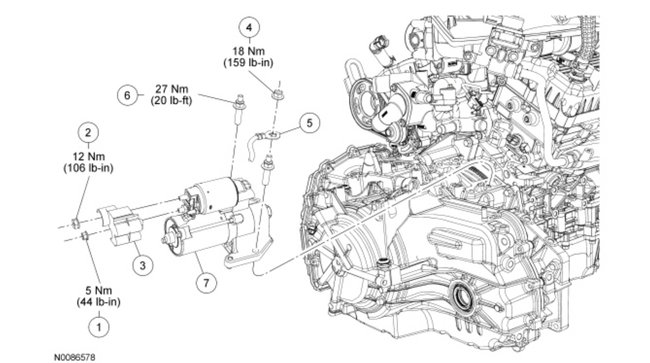 4
18 Nm
(159 lb-in)

6
27 Nm
(20 lb-ft)

5

2
12 Nm
(106 lb-in)

3

7

5 Nm
(44 lb-in)

1

N0086578