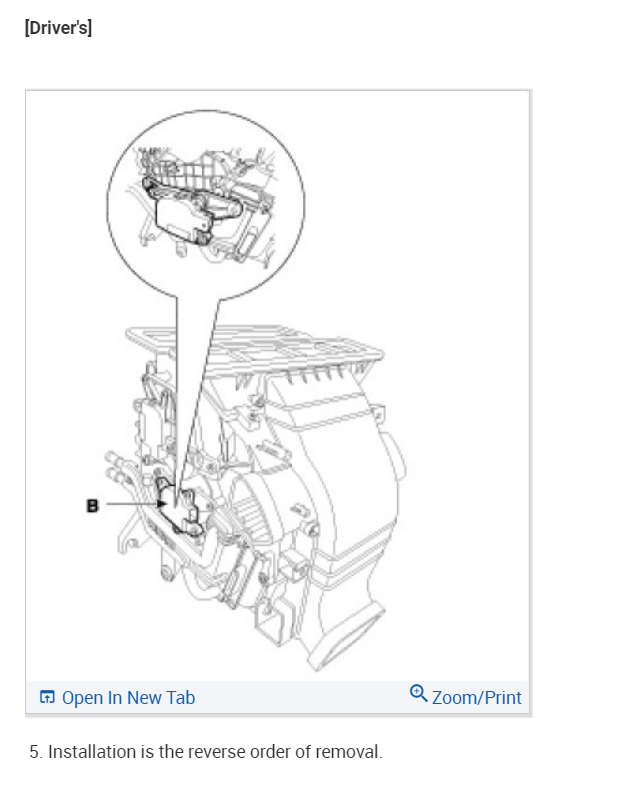 [Driver's]

B

Open In New Tab

Zoom/Print

5. Installation is the reverse order of removal.