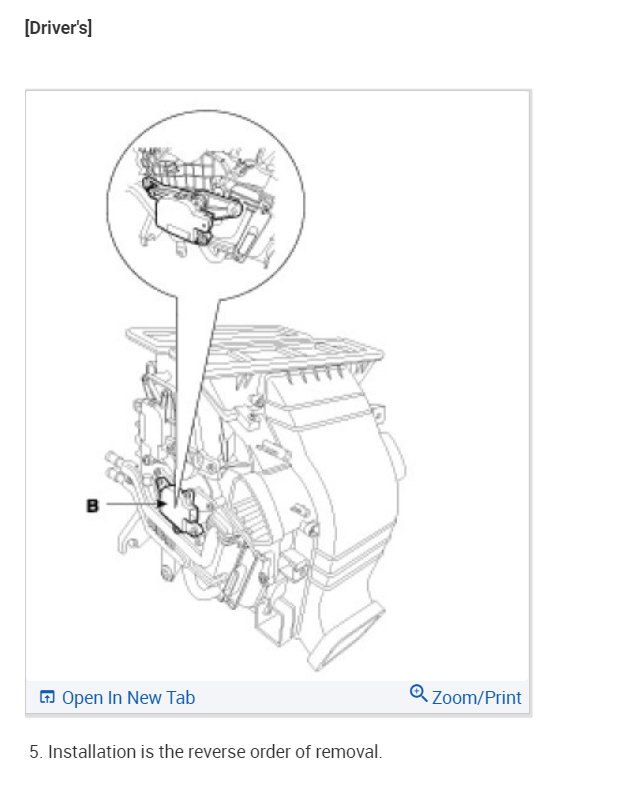 [Driver's]

B

Open In New Tab

Zoom/Print

5. Installation is the reverse order of removal.