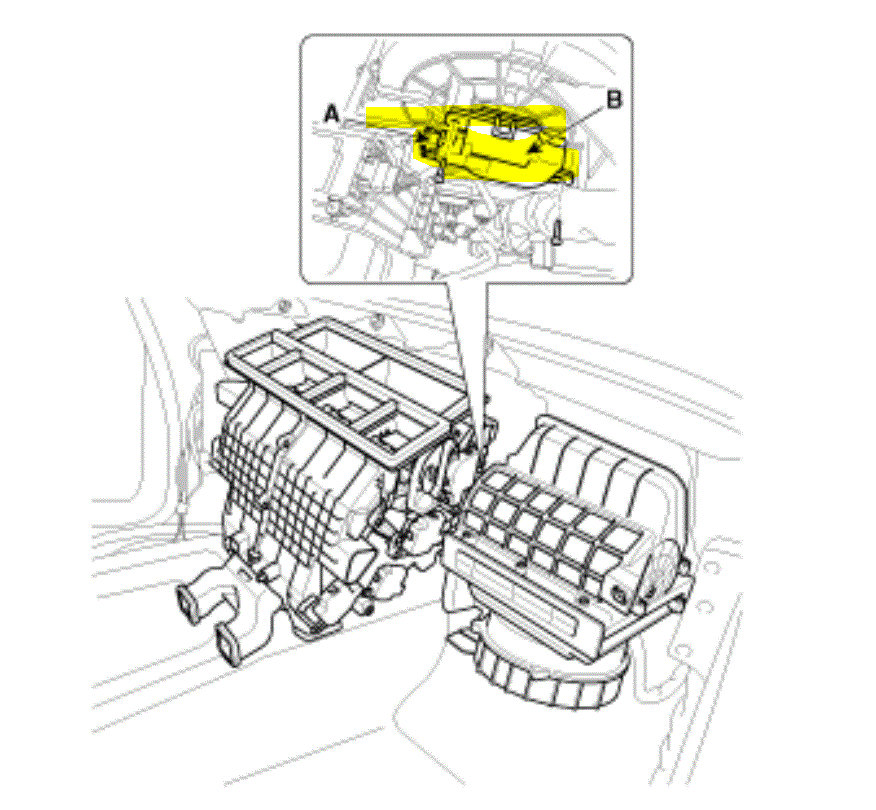 A
B