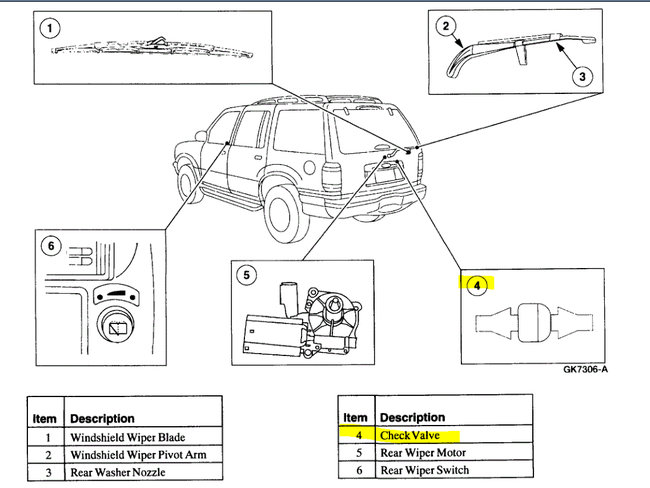 1

2

3

6

5

4

GK7306-A

| Item | Description |
|---|---|
| 1 | Windshield Wiper Blade |
| 2 | Windshield Wiper Pivot Arm |
| 3 | Rear Washer Nozzle |

| Item | Description |
|---|---|
| 4 | Check Valve |
| 5 | Rear Wiper Motor |
| 6 | Rear Wiper Switch |