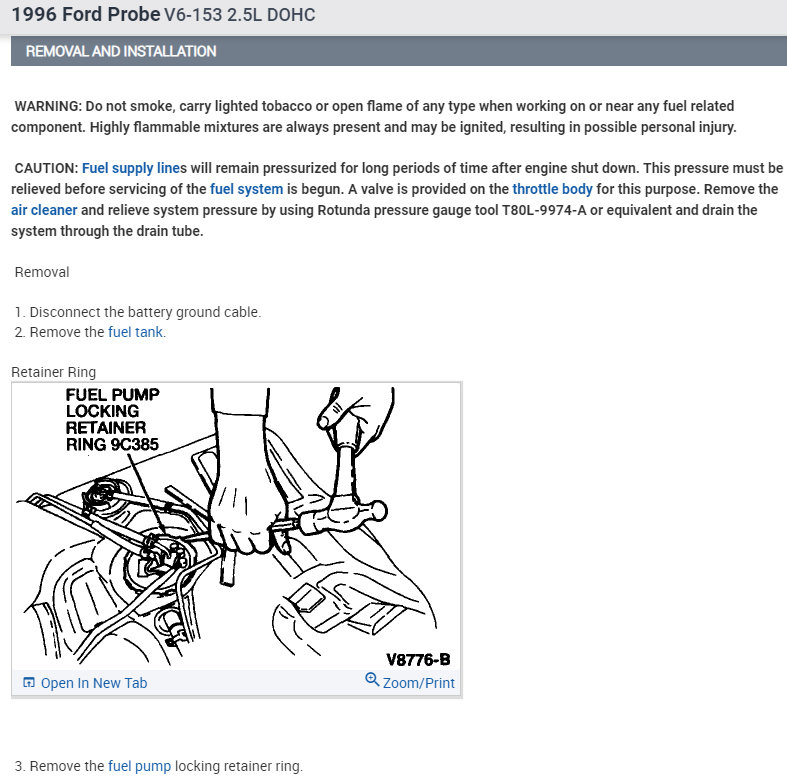 1996 Ford Probe V6-153 2.5L DOHC

REMOVAL AND INSTALLATION

WARNING: Do not smoke, carry lighted tobacco or open flame of any type when working on or near any fuel related component. Highly flammable mixtures are always present and may be ignited, resulting in possible personal injury.

CAUTION: Fuel supply lines will remain pressurized for long periods of time after engine shut down. This pressure must be relieved before servicing of the fuel system is begun. A valve is provided on the throttle body for this purpose. Remove the air cleaner and relieve system pressure by using Rotunda pressure gauge tool T80L-9974-A or equivalent and drain the system through the drain tube.

Removal

1. Disconnect the battery ground cable.
2. Remove the fuel tank.

Retainer Ring

FUEL PUMP LOCKING RETAINER RING 9C385

V8776-B

Open In New Tab

Zoom/Print

3. Remove the fuel pump locking retainer ring.