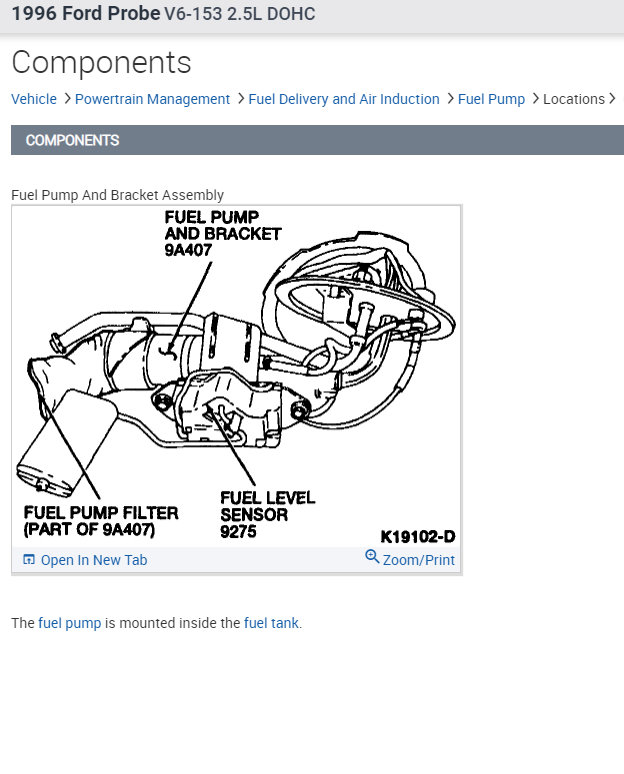 1996 Ford Probe V6-153 2.5L DOHC

Components

Vehicle > Powertrain Management > Fuel Delivery and Air Induction > Fuel Pump > Locations >

COMPONENTS

Fuel Pump And Bracket Assembly

FUEL PUMP AND BRACKET 9A407

FUEL PUMP FILTER (PART OF 9A407)

FUEL LEVEL SENSOR 9275

K19102-D

Open In New Tab

Zoom/Print

The fuel pump is mounted inside the fuel tank.