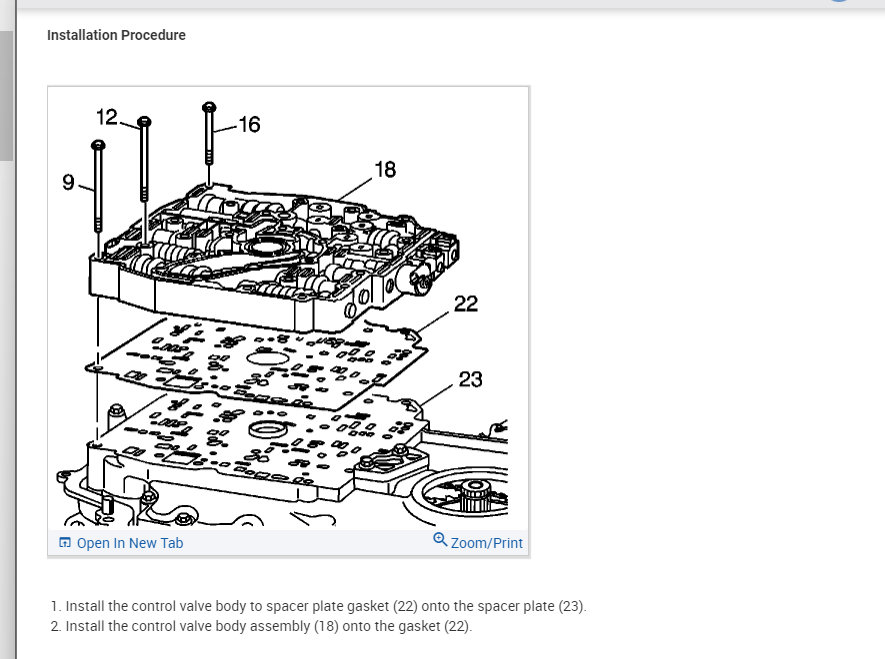 Installation Procedure

12
16
9
18
22
23

Open In New Tab
Zoom/Print

1. Install the control valve body to spacer plate gasket (22) onto the spacer plate (23).
2. Install the control valve body assembly (18) onto the gasket (22).