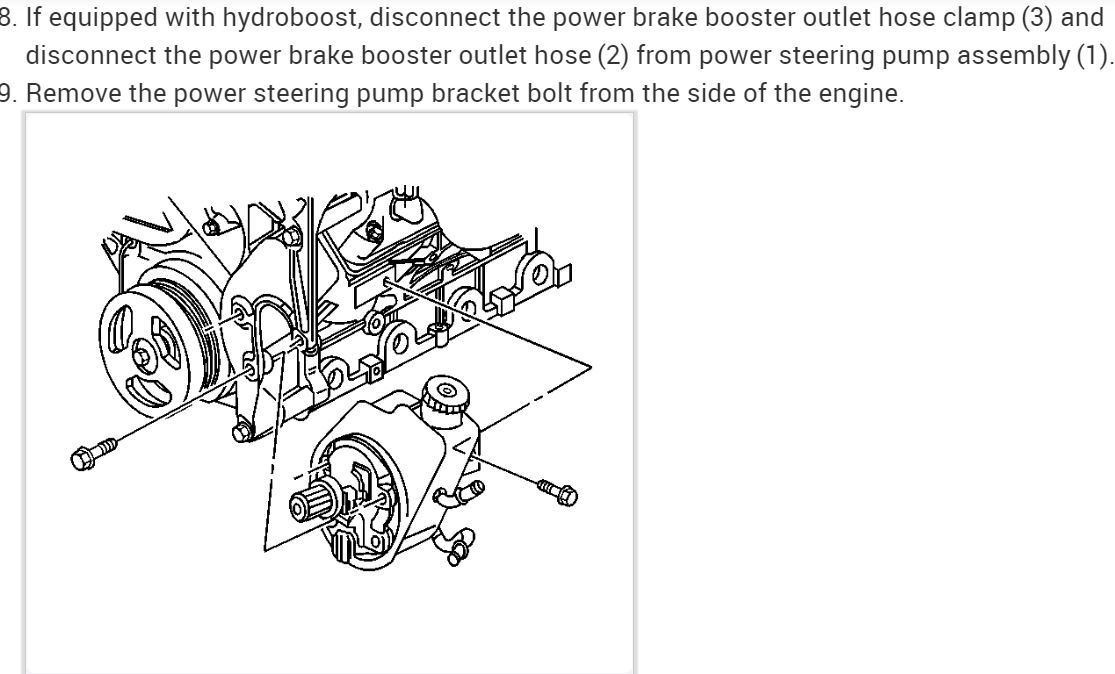 8. If equipped with hydroboost, disconnect the power brake booster outlet hose clamp (3) and disconnect the power brake booster outlet hose (2) from power steering pump assembly (1).
9. Remove the power steering pump bracket bolt from the side of the engine.