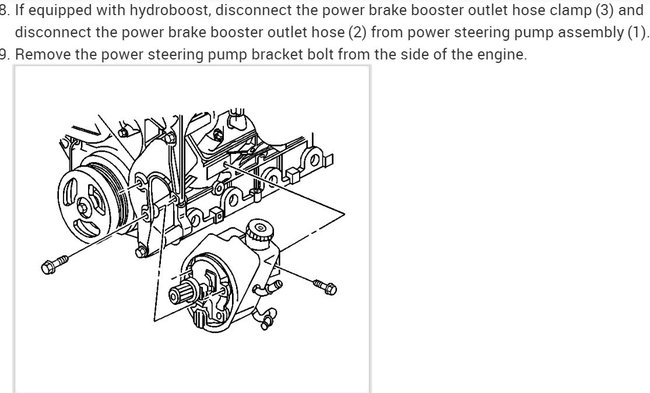 8. If equipped with hydroboost, disconnect the power brake booster outlet hose clamp (3) and disconnect the power brake booster outlet hose (2) from power steering pump assembly (1).

9. Remove the power steering pump bracket bolt from the side of the engine.