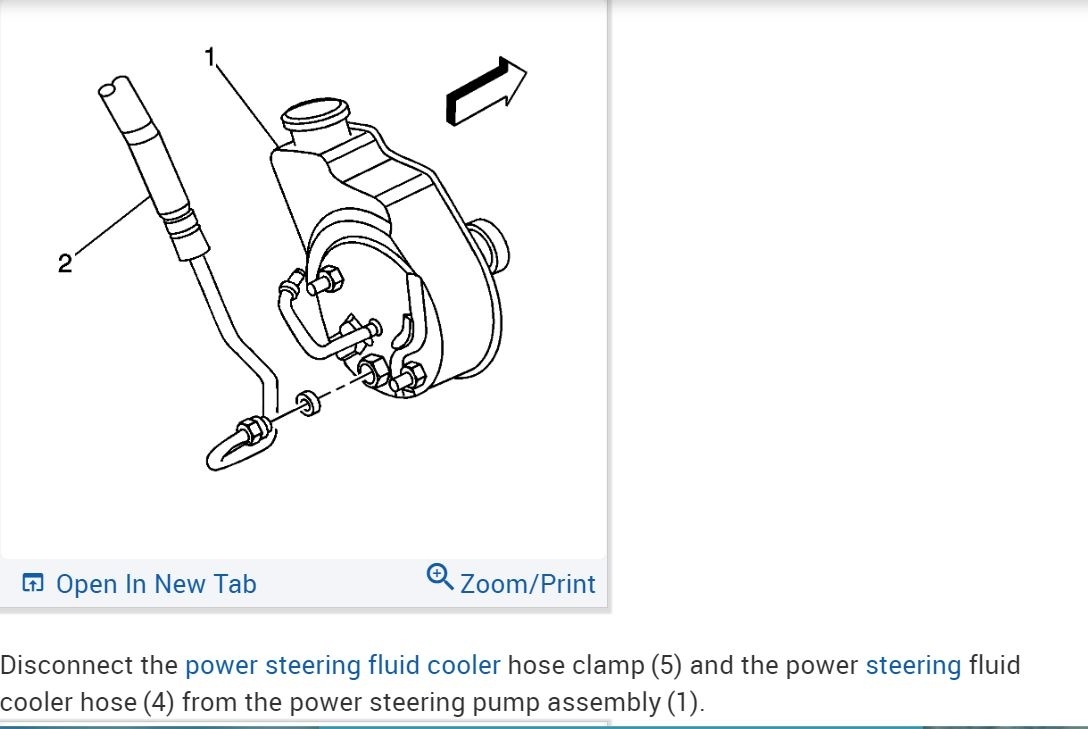 1

2

Open In New Tab

Zoom/Print

Disconnect the power steering fluid cooler hose clamp (5) and the power steering fluid cooler hose (4) from the power steering pump assembly (1).